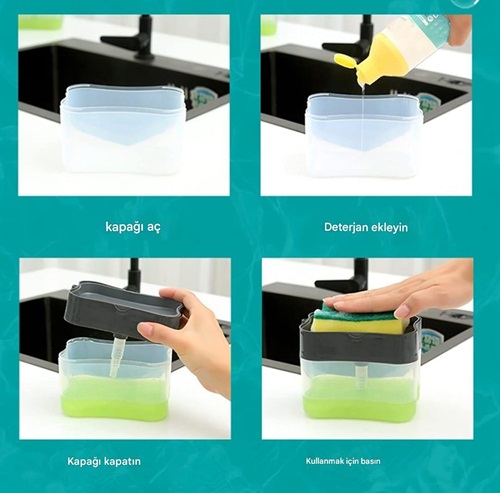 kapağı aç

Deterjan ekleyin

Kapağı kapatın

Kullanmak için basın